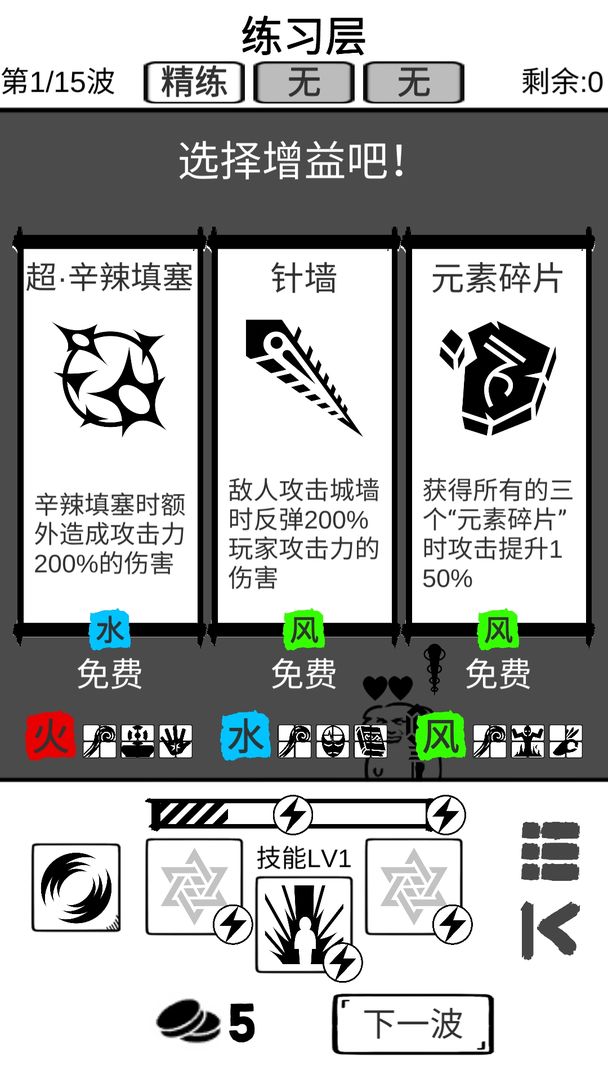 练习层

第1/15波 精练 无 无 剩余:0

选择增益吧!

超·辛辣填塞

辛辣填塞时额外造成攻击力200%的伤害

水

免费

针墙

敌人攻击城墙时反弹200%玩家攻击力的伤害

风

免费

元素碎片

获得所有的三个“元素碎片”时攻击提升150%

风

免费

火 水 风

技能LV1

5

下一波